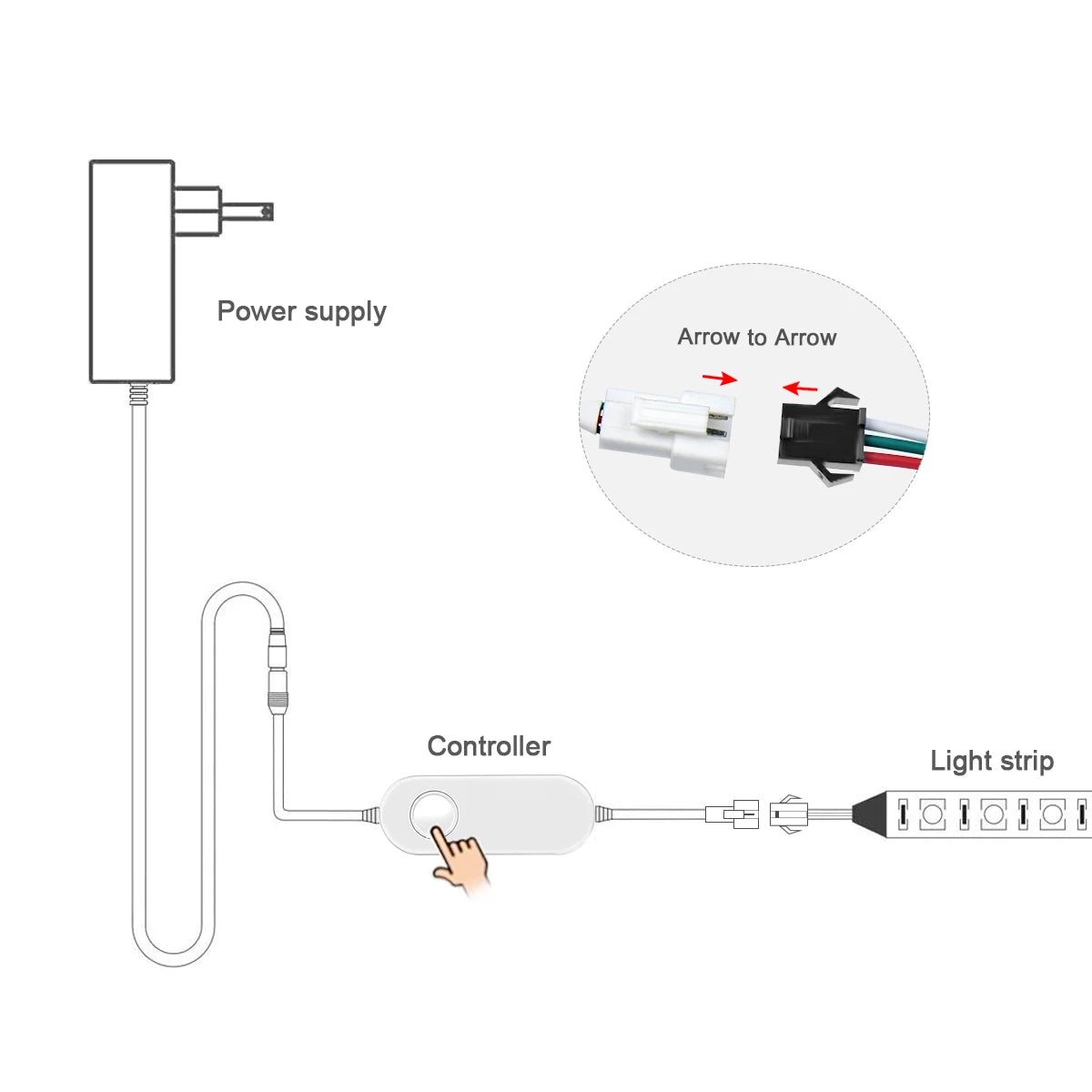 Power supply

Arrow to Arrow

Controller

Light strip