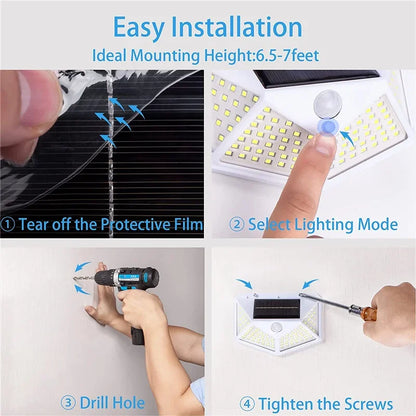 Easy Installation

Ideal Mounting Height:6.5-7feet

① Tear off the Protective Film

② Select Lighting Mode

③ Drill Hole

④ Tighten the Screws